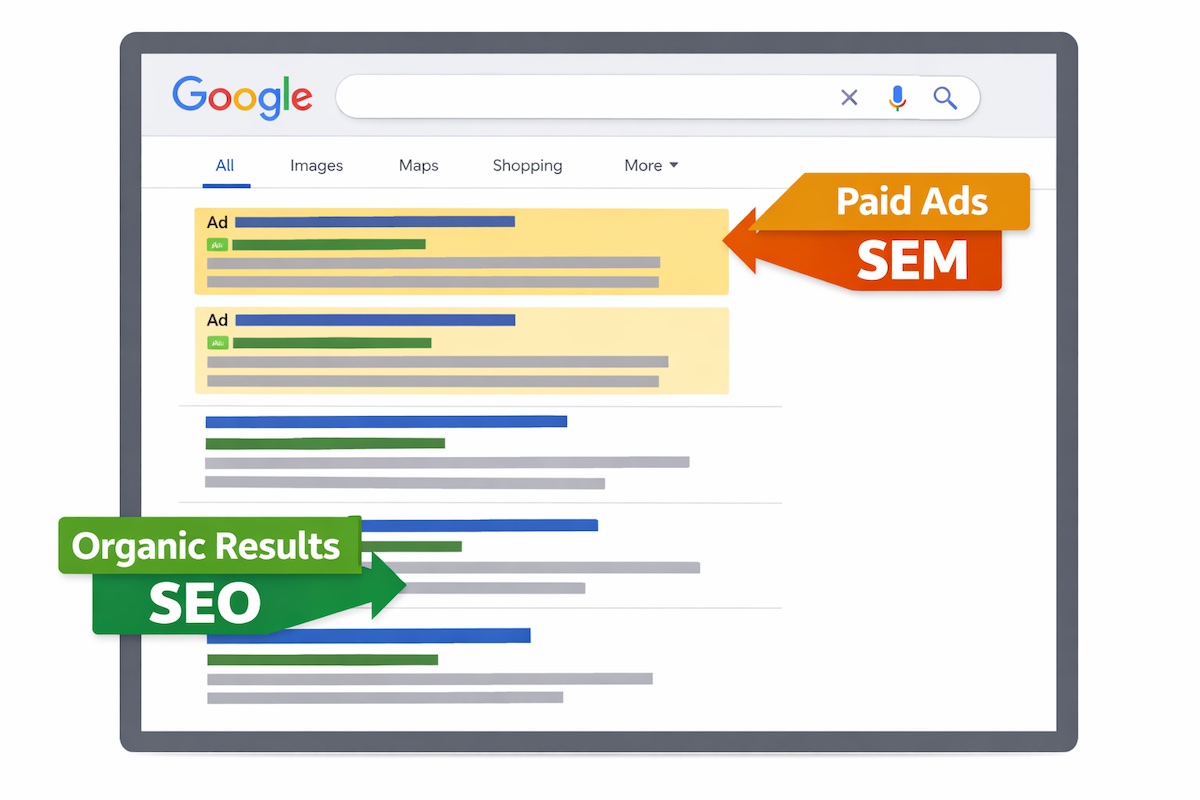 Google

All Images Maps Shopping More

Ad

Ad

Paid Ads
SEM

Organic Results
SEO